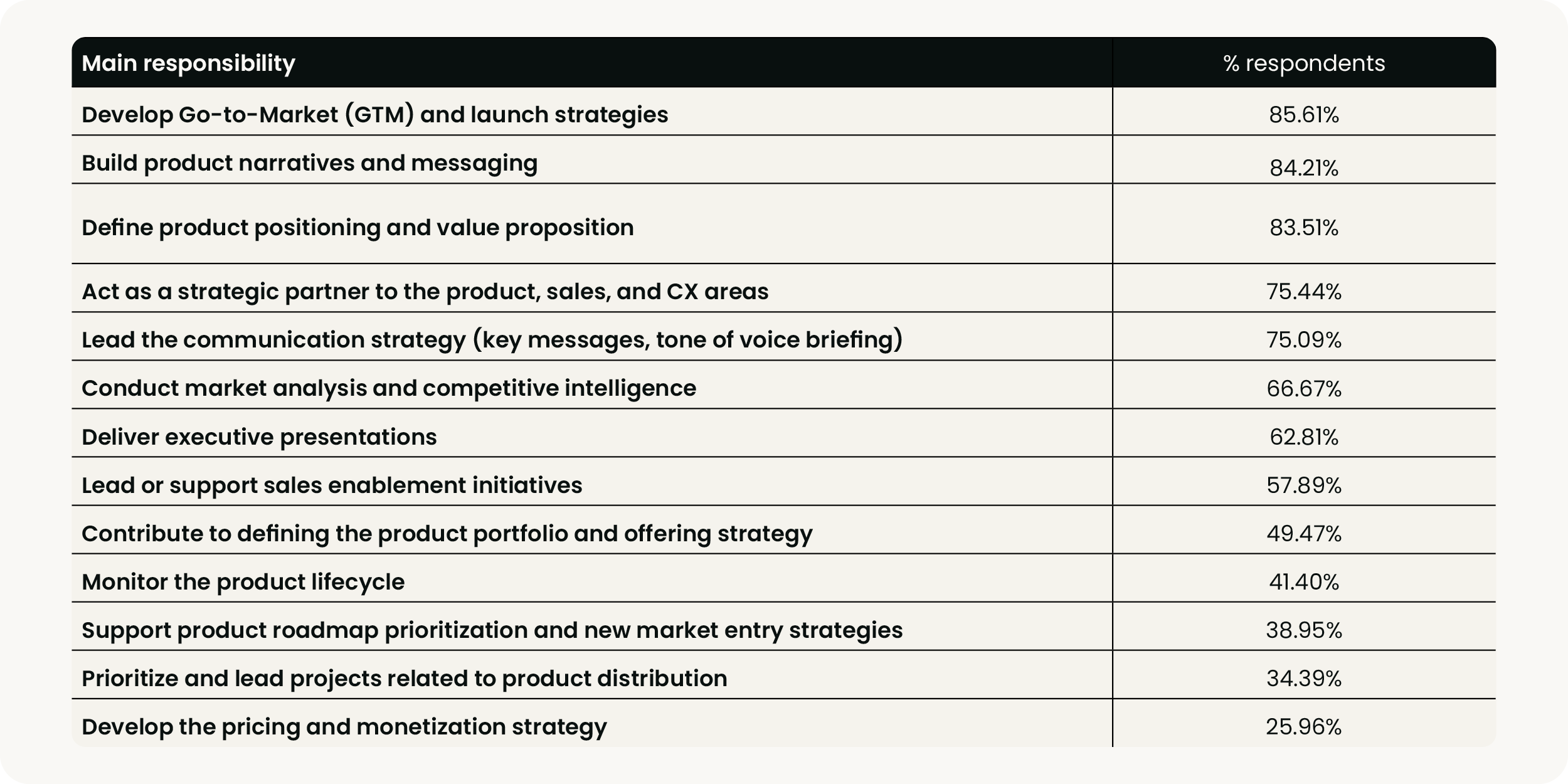 | Main responsibility | % respondents |
|---|---|
| Develop Go-to-Market (GTM) and launch strategies | 85.61% |
| Build product narratives and messaging | 84.21% |
| Define product positioning and value proposition | 83.51% |
| Act as a strategic partner to the product, sales, and CX areas | 75.44% |
| Lead the communication strategy (key messages, tone of voice briefing) | 75.09% |
| Conduct market analysis and competitive intelligence | 66.67% |
| Deliver executive presentations | 62.81% |
| Lead or support sales enablement initiatives | 57.89% |
| Contribute to defining the product portfolio and offering strategy | 49.47% |
| Monitor the product lifecycle | 41.40% |
| Support product roadmap prioritization and new market entry strategies | 38.95% |
| Prioritize and lead projects related to product distribution | 34.39% |
| Develop the pricing and monetization strategy | 25.96% |