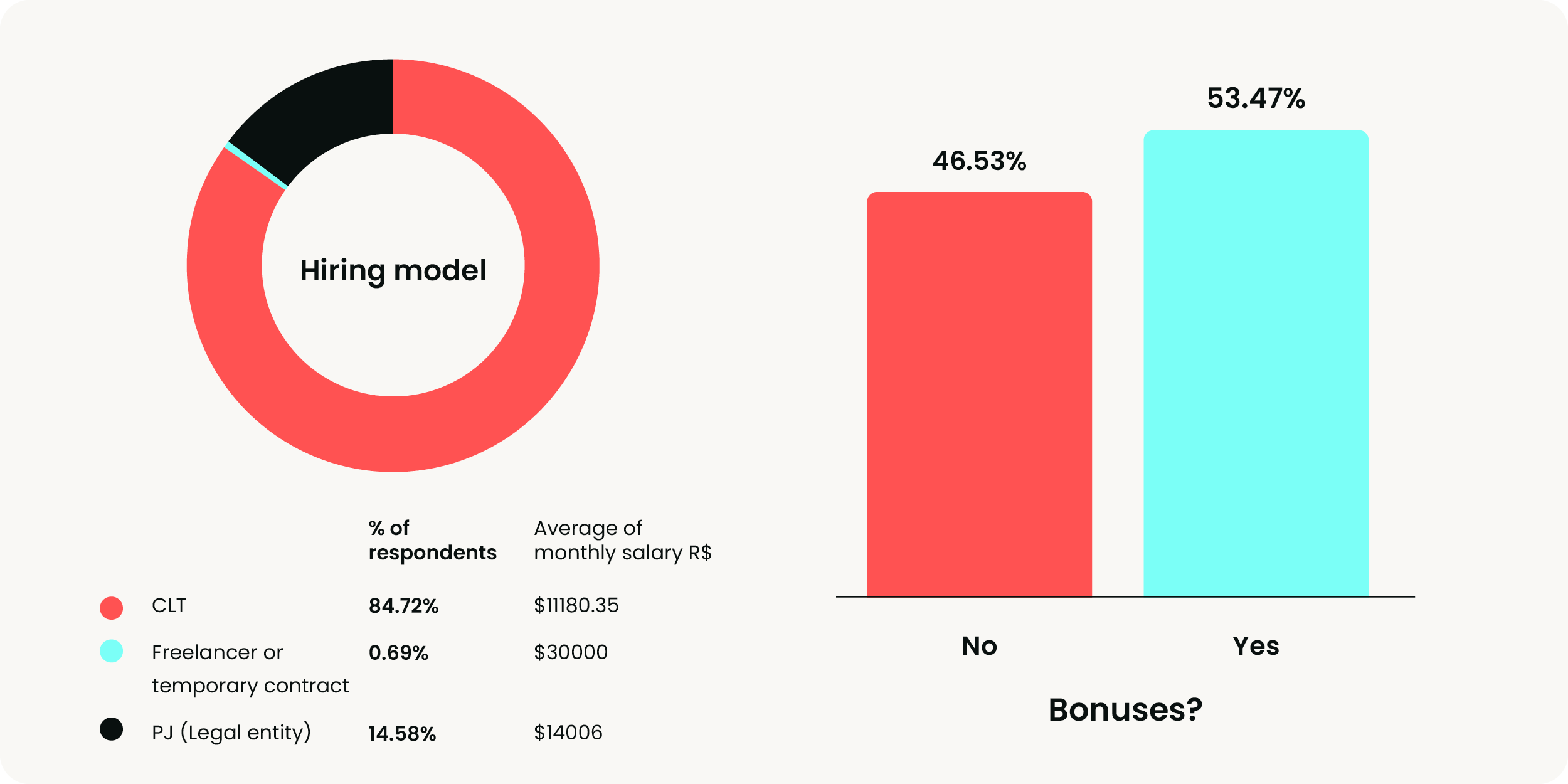 Hiring model

| | % of respondents | Average of monthly salary R$ |
|---|---|---|
| CLT | 84.72% | $11180.35 |
| Freelancer or temporary contract | 0.69% | $30000 |
| PJ (Legal entity) | 14.58% | $14006 |

46.53%
53.47%

No
Yes

Bonuses?