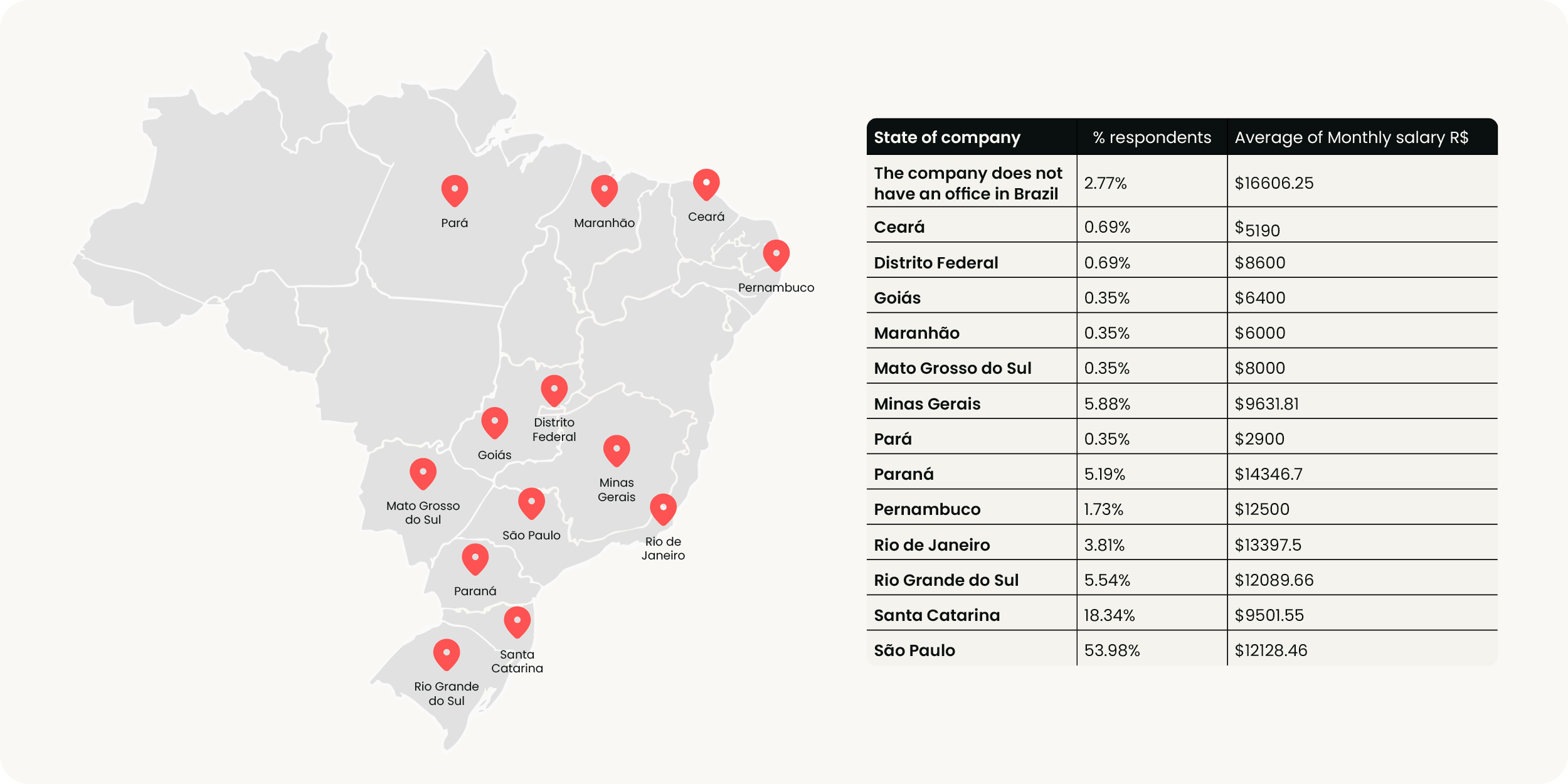 Pará

Maranhão

Ceará

Pernambuco

Distrito Federal

Goiás

Minas Gerais

Mato Grosso do Sul

São Paulo

Rio de Janeiro

Paraná

Santa Catarina

Rio Grande do Sul

| State of company | % respondents | Average of Monthly salary R$ |
|---|---|---|
| The company does not have an office in Brazil | 2.77% | $16606.25 |
| Ceará | 0.69% | $5190 |
| Distrito Federal | 0.69% | $8600 |
| Goiás | 0.35% | $6400 |
| Maranhão | 0.35% | $6000 |
| Mato Grosso do Sul | 0.35% | $8000 |
| Minas Gerais | 5.88% | $9631.81 |
| Pará | 0.35% | $2900 |
| Paraná | 5.19% | $14346.7 |
| Pernambuco | 1.73% | $12500 |
| Rio de Janeiro | 3.81% | $13397.5 |
| Rio Grande do Sul | 5.54% | $12089.66 |
| Santa Catarina | 18.34% | $9501.55 |
| São Paulo | 53.98% | $12128.46 |