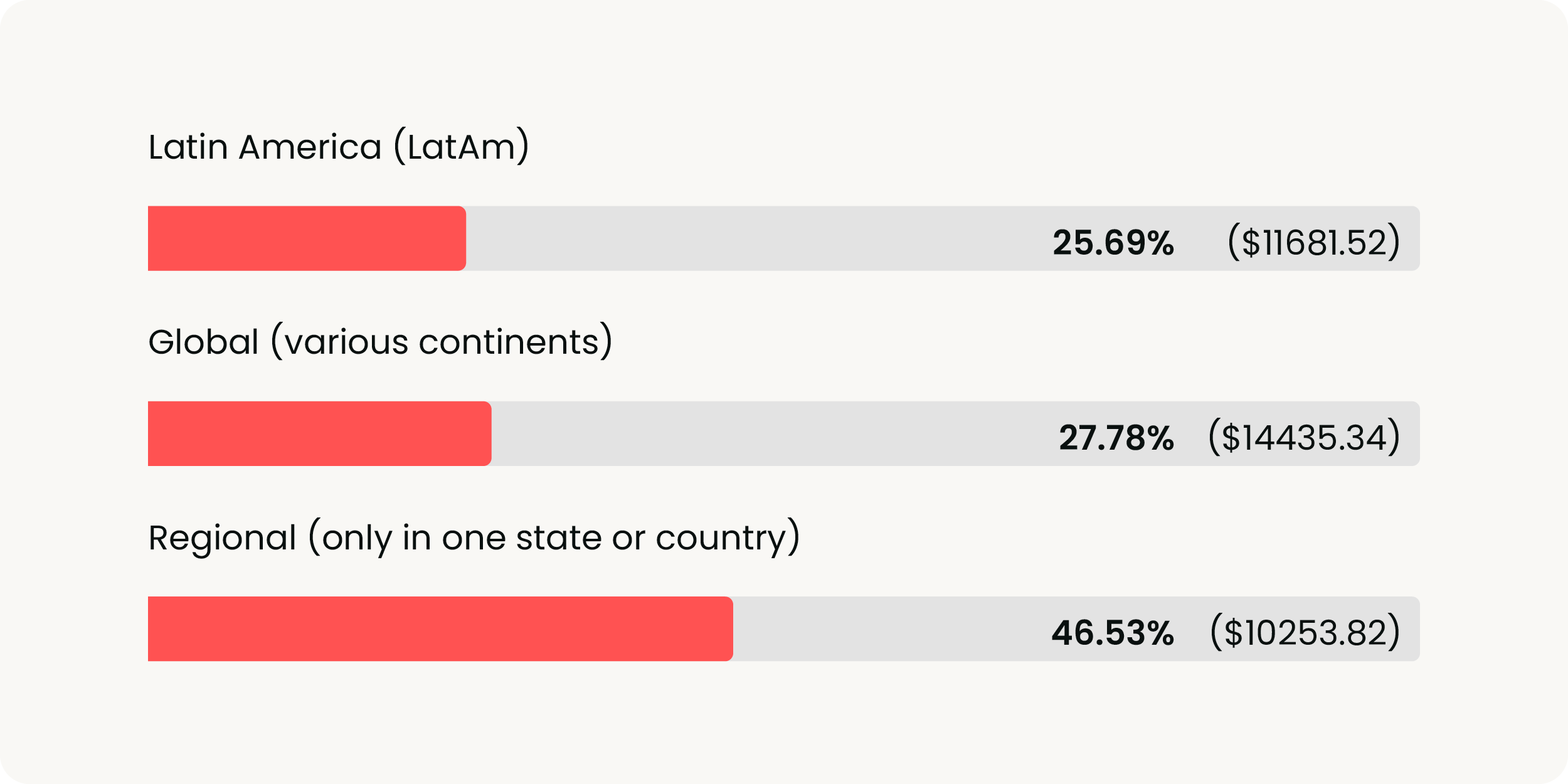 Latin America (LatAm)

25.69% (\$11681.52)

Global (various continents)

27.78% (\$14435.34)

Regional (only in one state or country)

46.53% (\$10253.82)