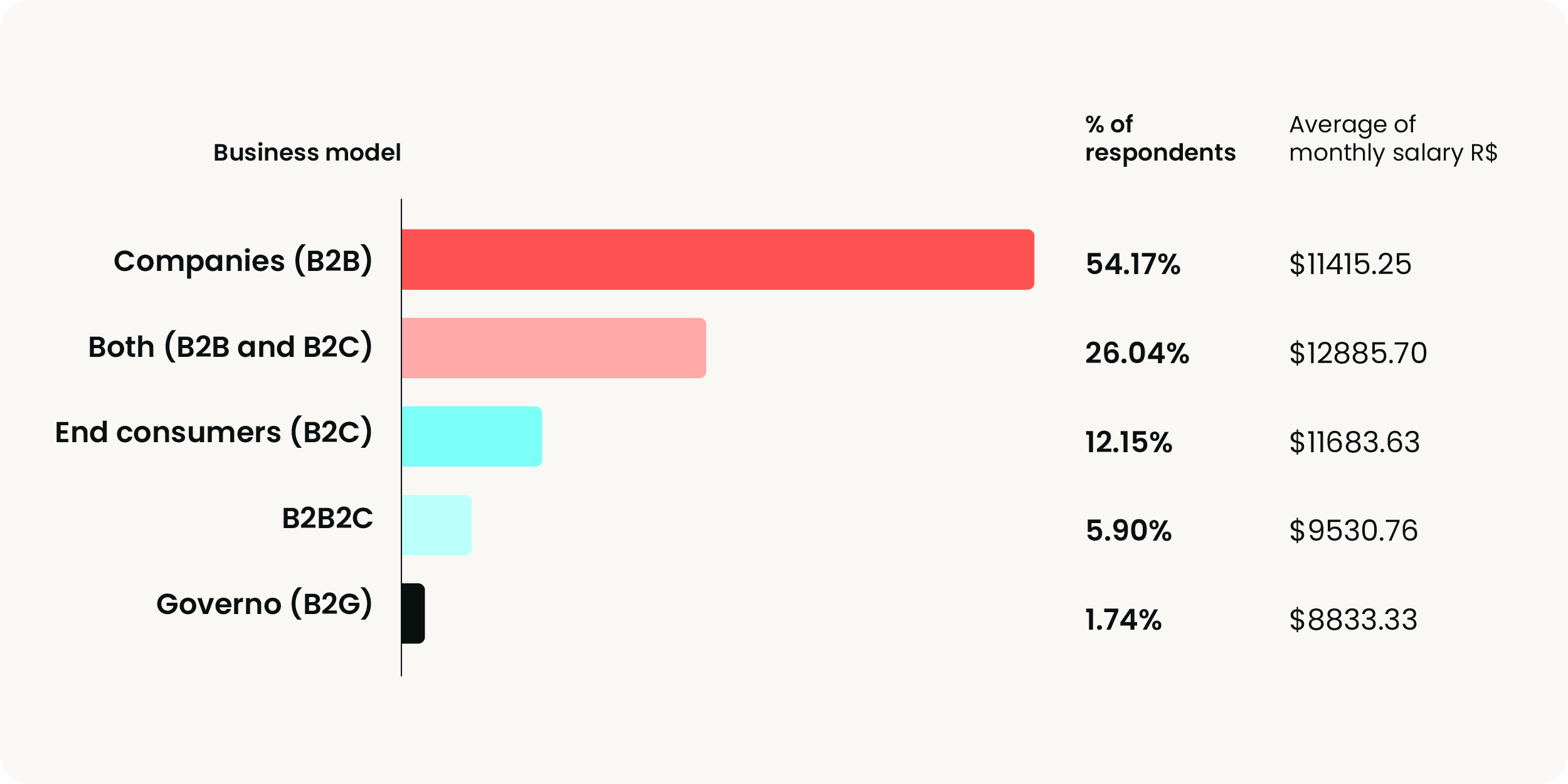 | Business model | % of respondents | Average of monthly salary R$ |
|---|---|---|
| Companies (B2B) | 54.17% | $11415.25 |
| Both (B2B and B2C) | 26.04% | $12885.70 |
| End consumers (B2C) | 12.15% | $11683.63 |
| B2B2C | 5.90% | $9530.76 |
| Governo (B2G) | 1.74% | $8833.33 |